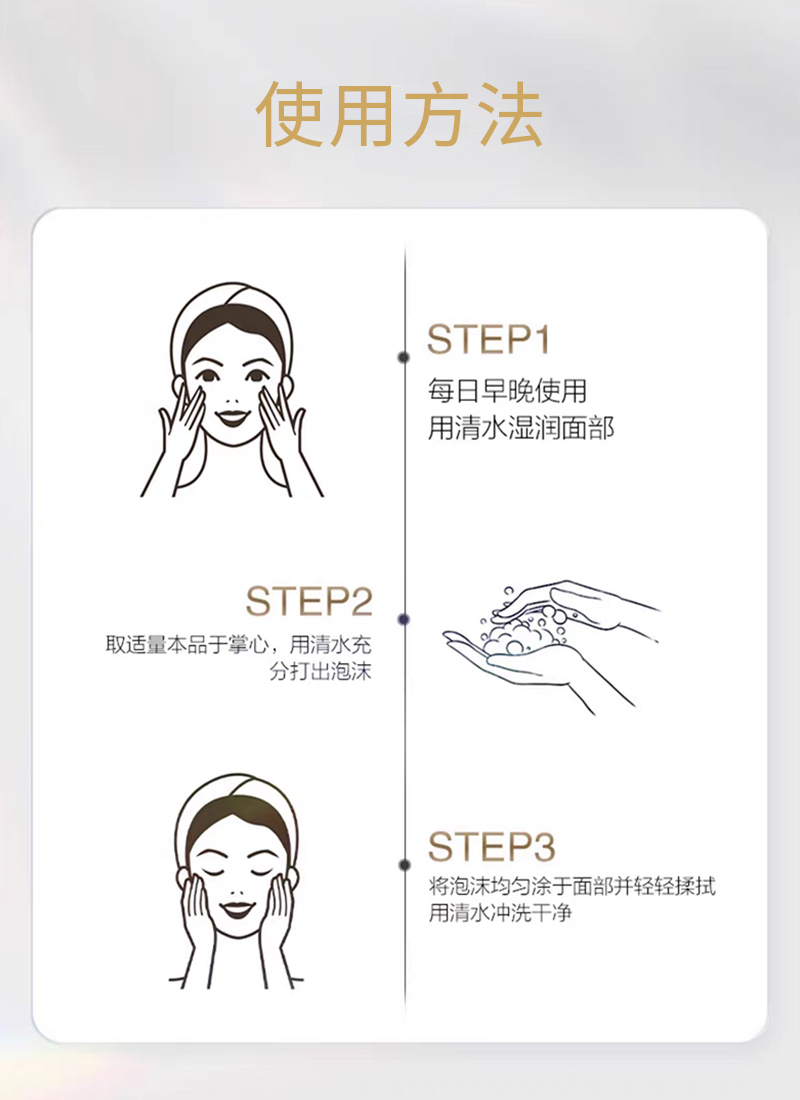 使用方法

STEP1
每日早晚使用
用清水湿润面部

STEP2
取适量本品于掌心，用清水充分打出泡沫

STEP3
将泡沫均匀涂于面部并轻轻揉拭
用清水冲洗干净